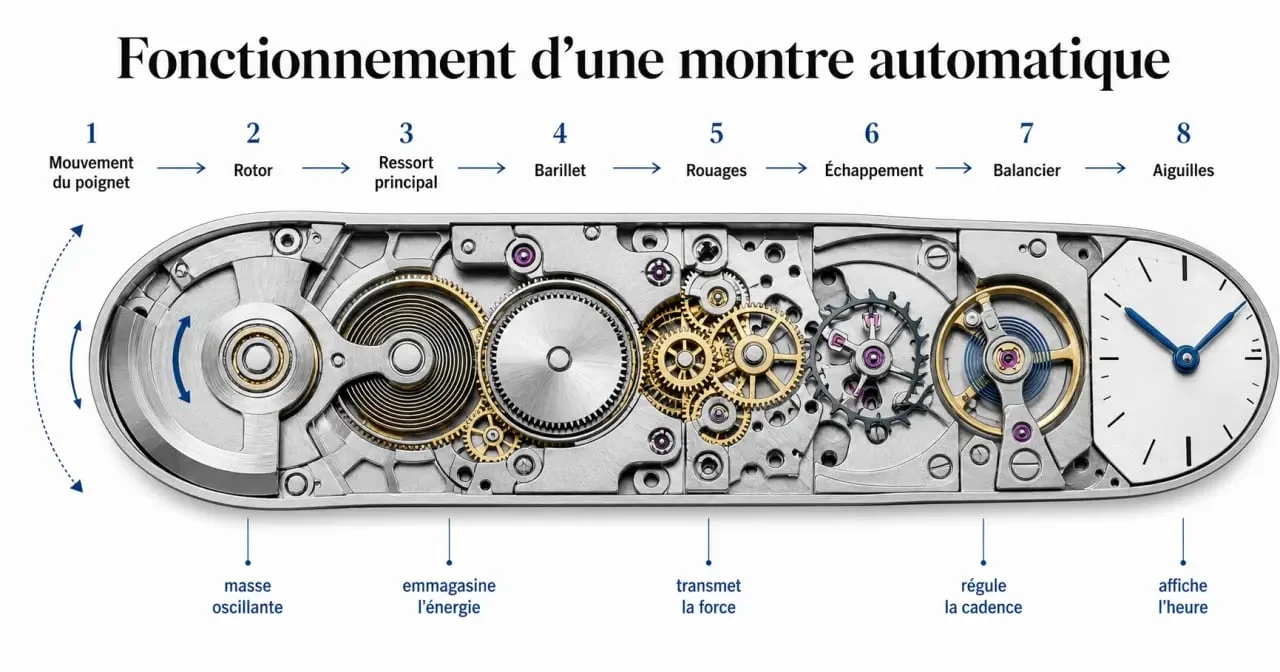 Fonctionnement d’une montre automatique

1
Mouvement du poignet

2
Rotor

3
Ressort principal

4
Barillet

5
Rouages

6
Échappement

7
Balancier

8
Aiguilles

masse oscillante

emmagasine l’énergie

transmet la force

régule la cadence

affiche l’heure